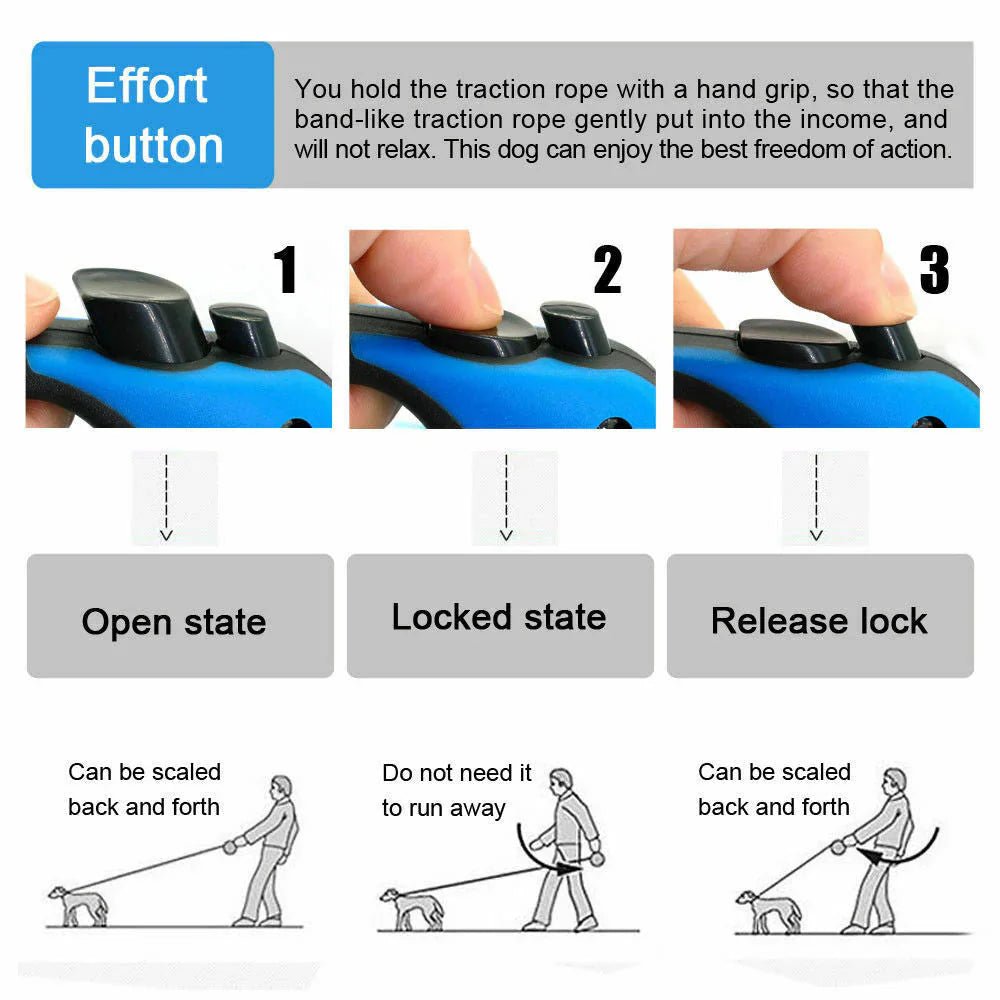 Effort button

You hold the traction rope with a hand grip, so that the band-like traction rope gently put into the income, and will not relax. This dog can enjoy the best freedom of action.

1

2

3

Open state

Locked state

Release lock

Can be scaled back and forth

Do not need it to run away

Can be scaled back and forth